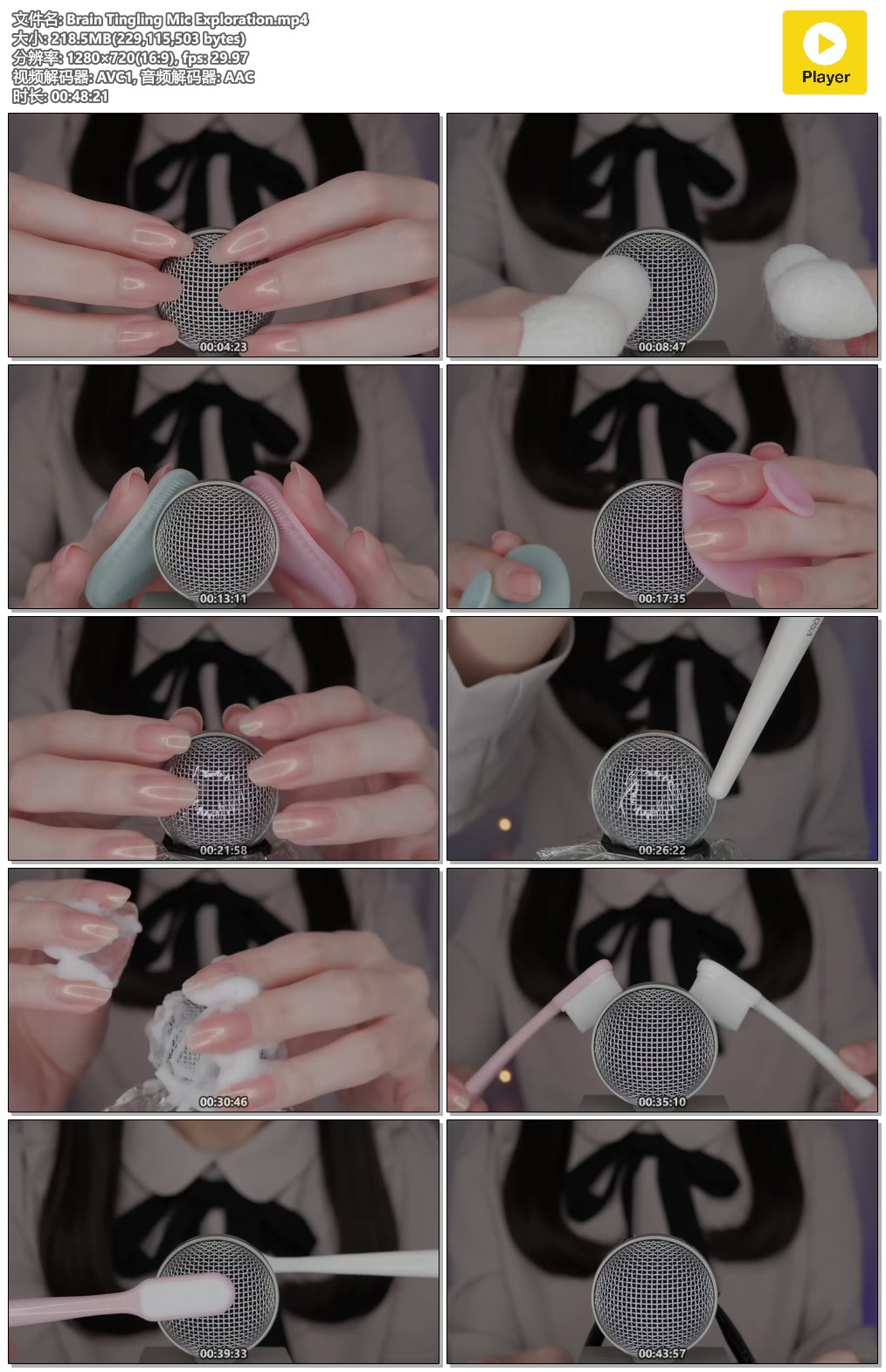 文件名: Brain Tingling Mic Exploration.mp4
大小: 218.5MB(229,115,503 bytes)
分辨率: 1280×720(16:9), fps: 29.97
视频解码器: AVC1, 音频解码器: AAC
时长: 00:48:21

Player

00:04:23
00:08:47
00:13:11
00:17:35
00:21:58
00:26:22
00:30:46
00:35:10
00:39:33
00:43:57